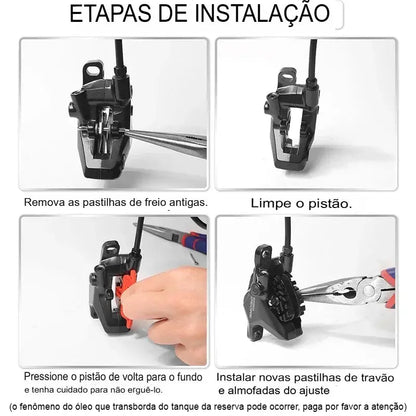 ETAPAS DE INSTALAÇÃO

Remova as pastilhas de freio antigas.

Limpe o pistão.

Pressione o pistão de volta para o fundo e tenha cuidado para não erguê-lo.

Instalar novas pastilhas de travão e almofadas do ajuste

(o fenômeno do óleo que transborda do tanque da reserva pode ocorrer, paga por favor a atenção)