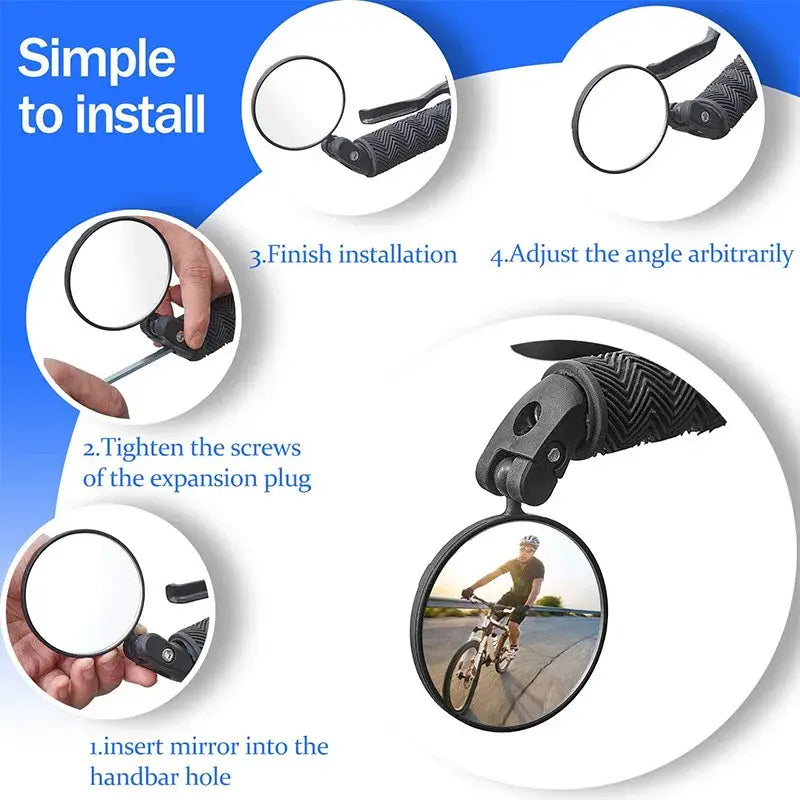 Simple to install

3.Finish installation

4.Adjust the angle arbitrarily

2.Tighten the screws of the expansion plug

1.insert mirror into the handbar hole